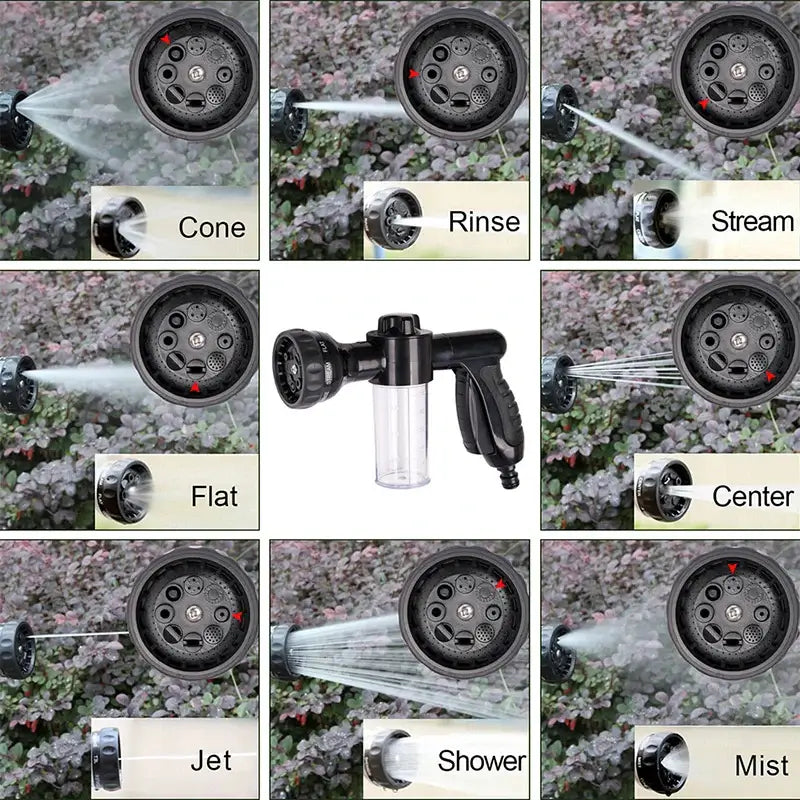 Cone

Rinse

Stream

Flat

Center

Jet

Shower

Mist